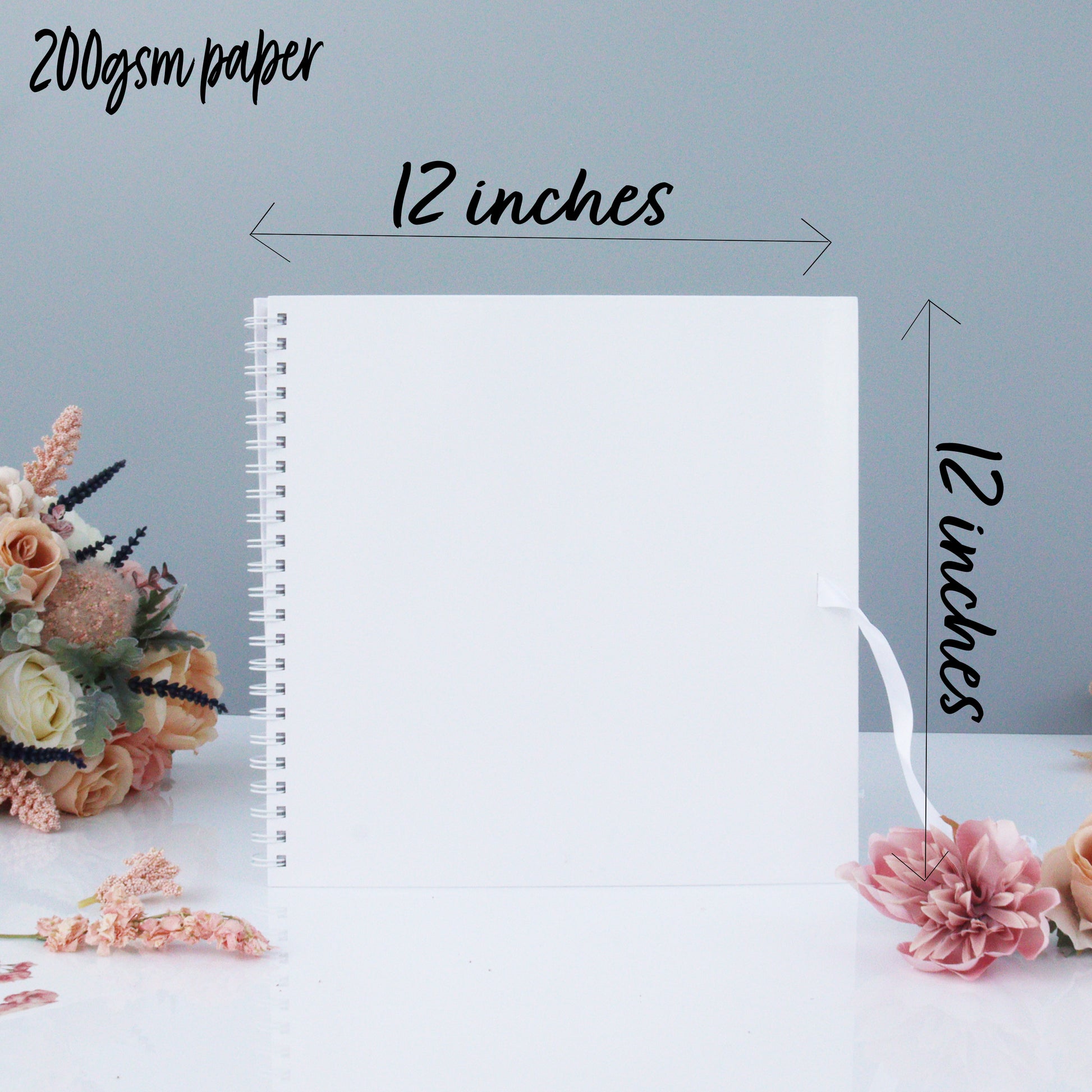 200gsm paper

12 inches

12 inches