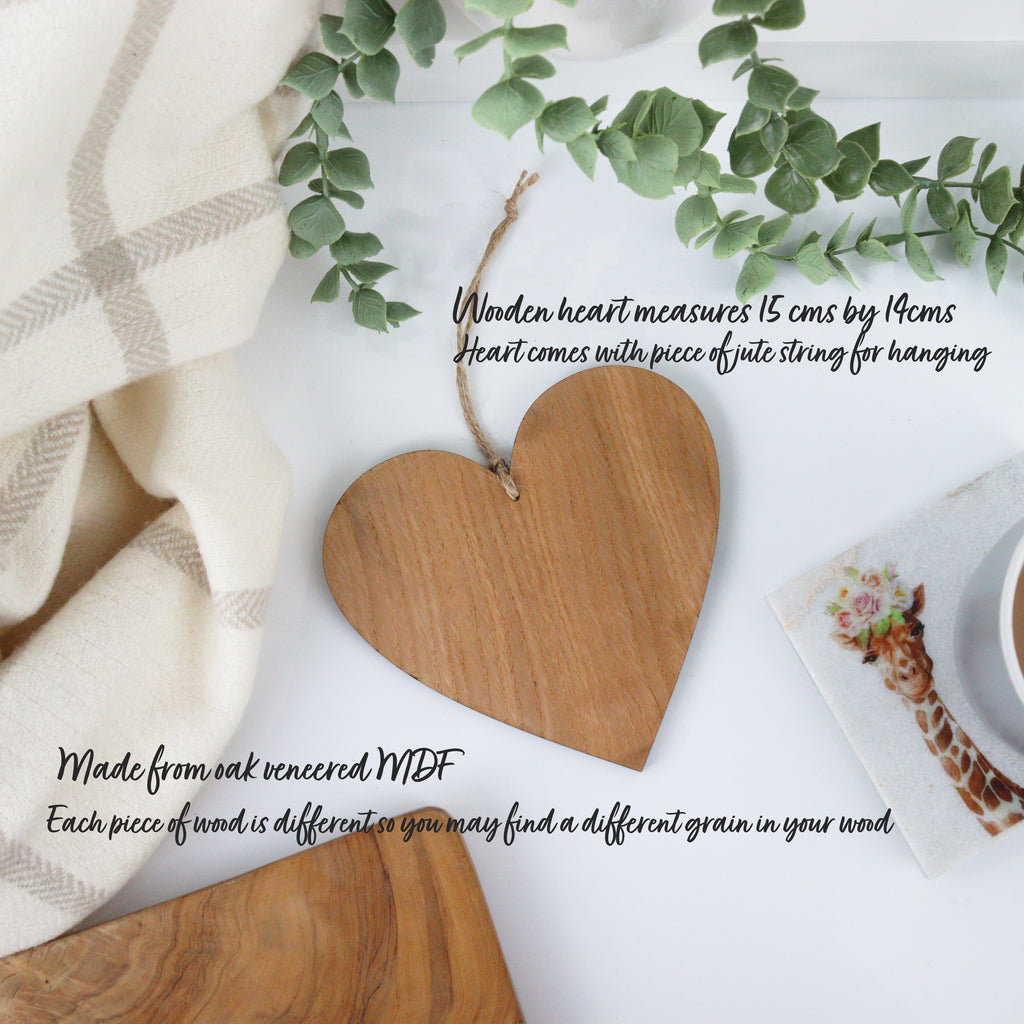 Wooden heart measures 15 cms by 14cms
Heart comes with piece of jute string for hanging

Made from oak veneered MDF
Each piece of wood is different so you may find a different grain in your wood