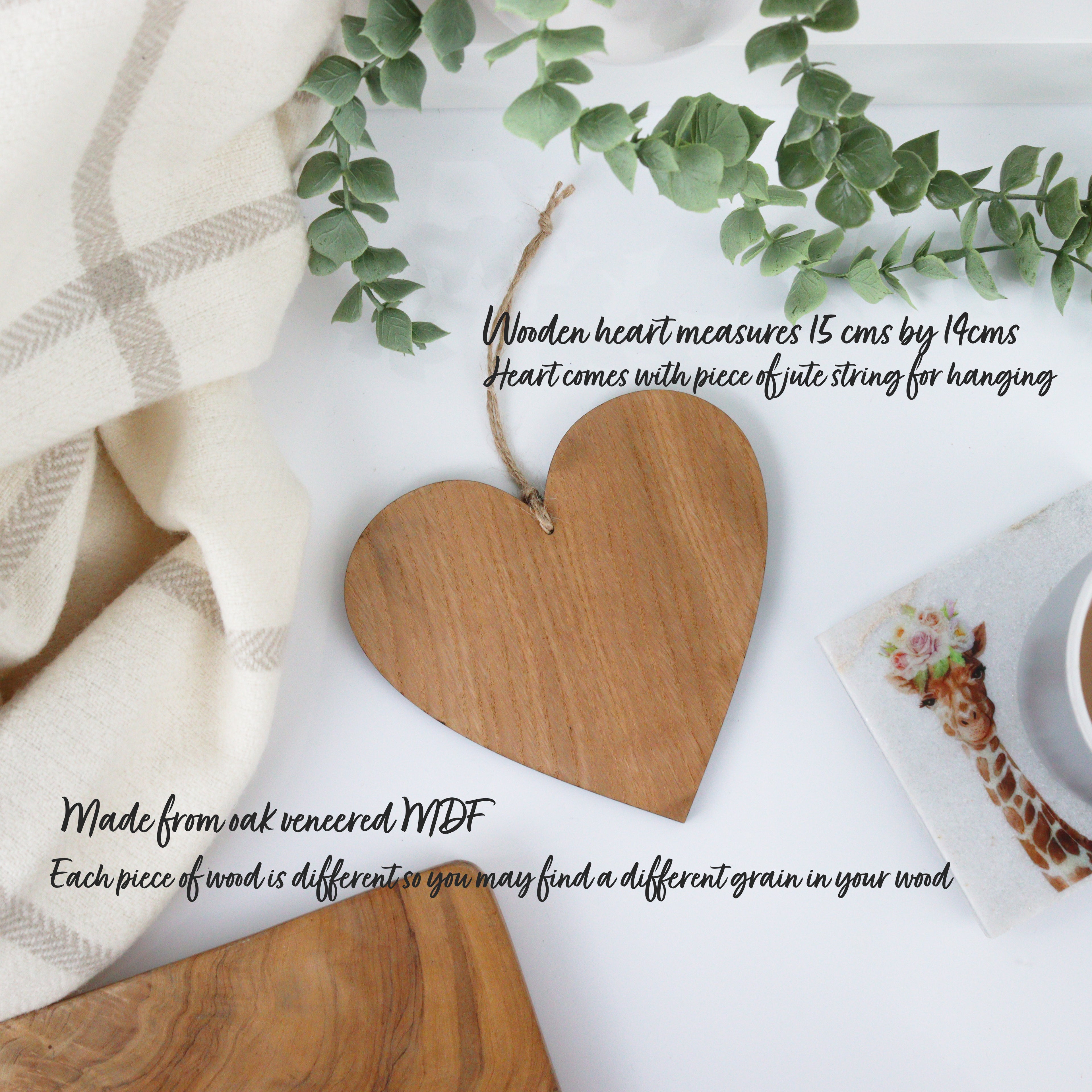 Wooden heart measures 15 cms by 14cms
Heart comes with piece of jute string for hanging

Made from oak veneered MDF
Each piece of wood is different so you may find a different grain in your wood