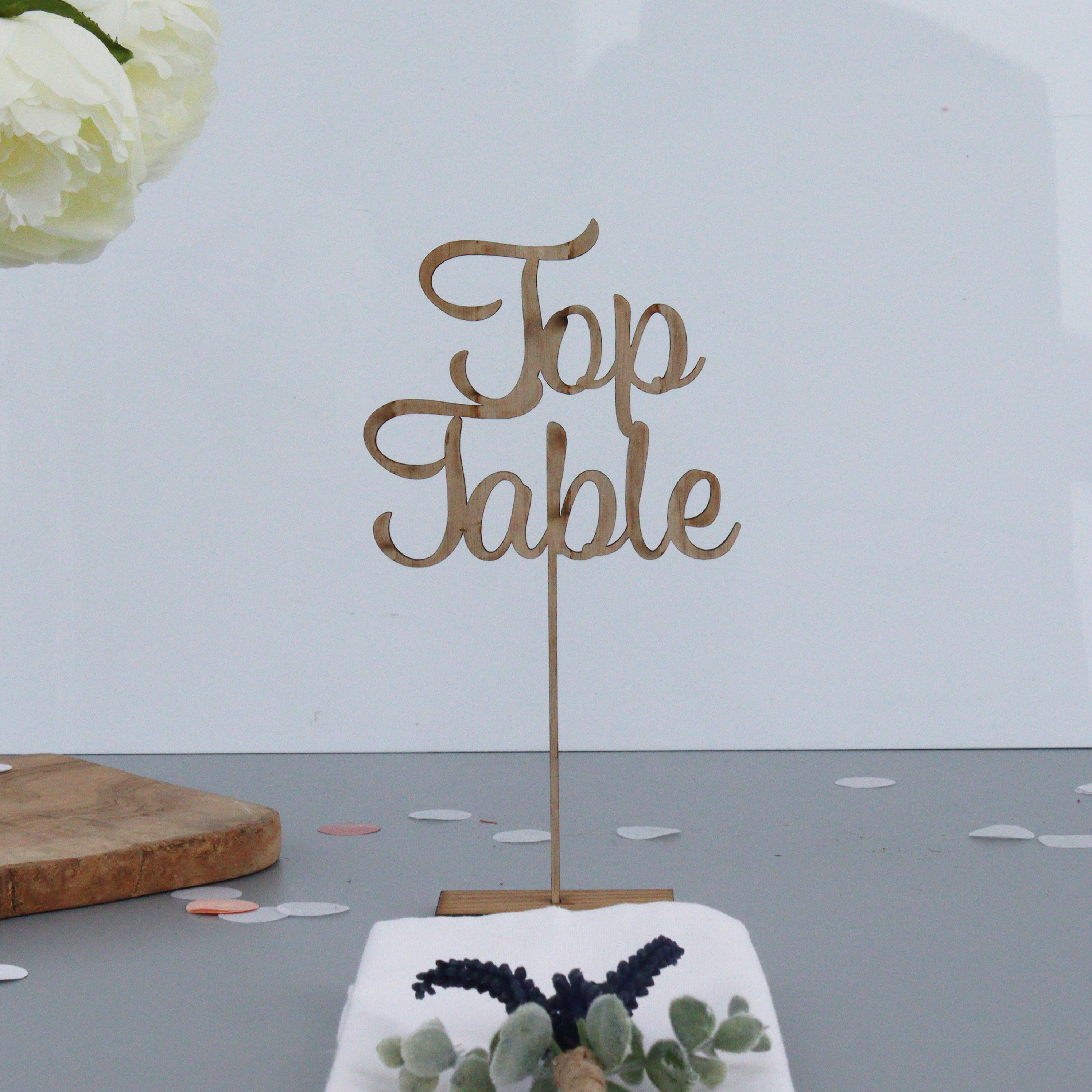 Top
Table